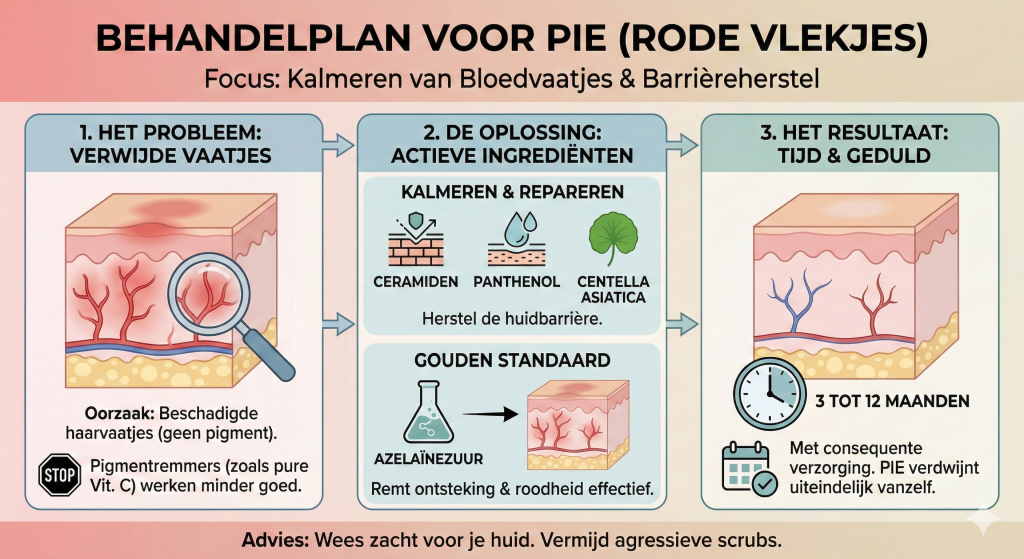 BEHANDELPLAN VOOR PIE (RODE VLEKJES)
Focus: Kalmeren van Bloedvaatjes & Barrièreherstel

1. HET PROBLEEM: VERWIJDE VAATJES

Oorzaak: Beschadigde haarvaatjes (geen pigment).

STOP

Pigmentremmers (zoals pure Vit. C) werken minder goed.

2. DE OPLOSSING: ACTIEVE INGREDIËNTEN

KALMEREN & REPAREREN

CERAMIDEN

PANTHENOL

CENTELLA ASIATICA

Herstel de huidbarrière.

GOUDEN STANDAARD

AZELAÏNEZUUR

Remt ontsteking & roodheid effectief.

3. HET RESULTAAT: TIJD & GEDULD

3 TOT 12 MAANDEN

Met consequente verzorging. PIE verdwijnt uiteindelijk vanzelf.

Advies: Wees zacht voor je huid. Vermijd agressieve scrubs.